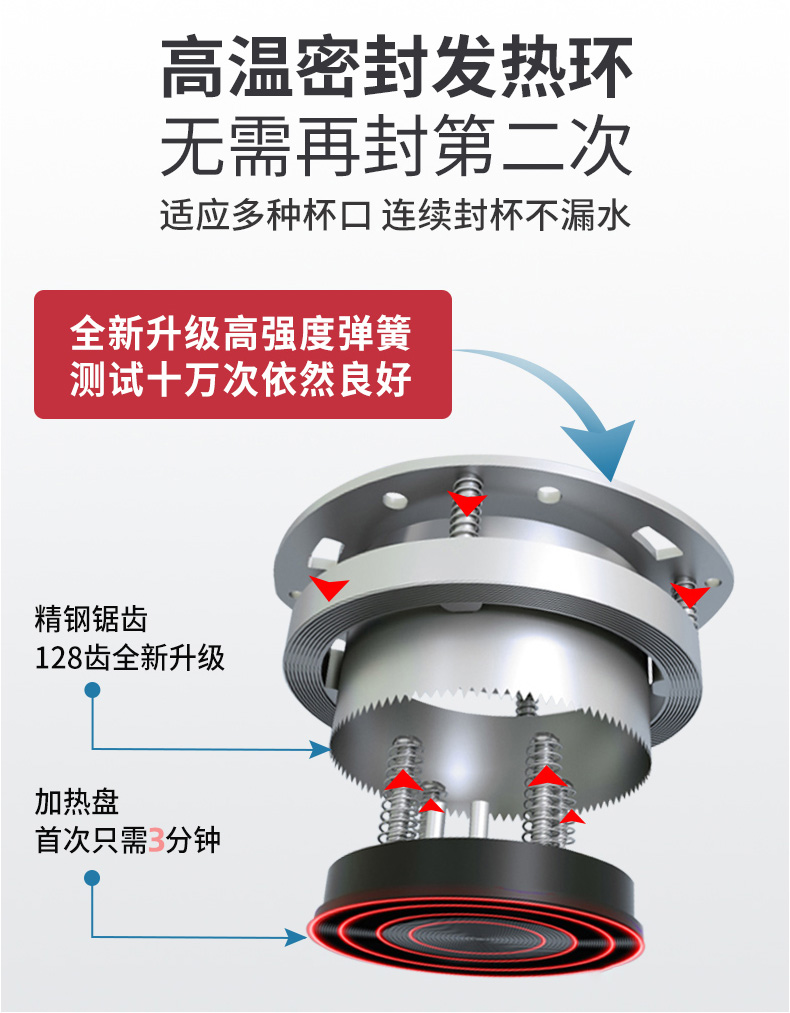 高温密封发热环
无需再封第二次
适应多种杯口 连续封杯不漏水

全新升级高强度弹簧
测试十万次依然良好

精钢锯齿
128齿全新升级

加热盘
首次只需3分钟